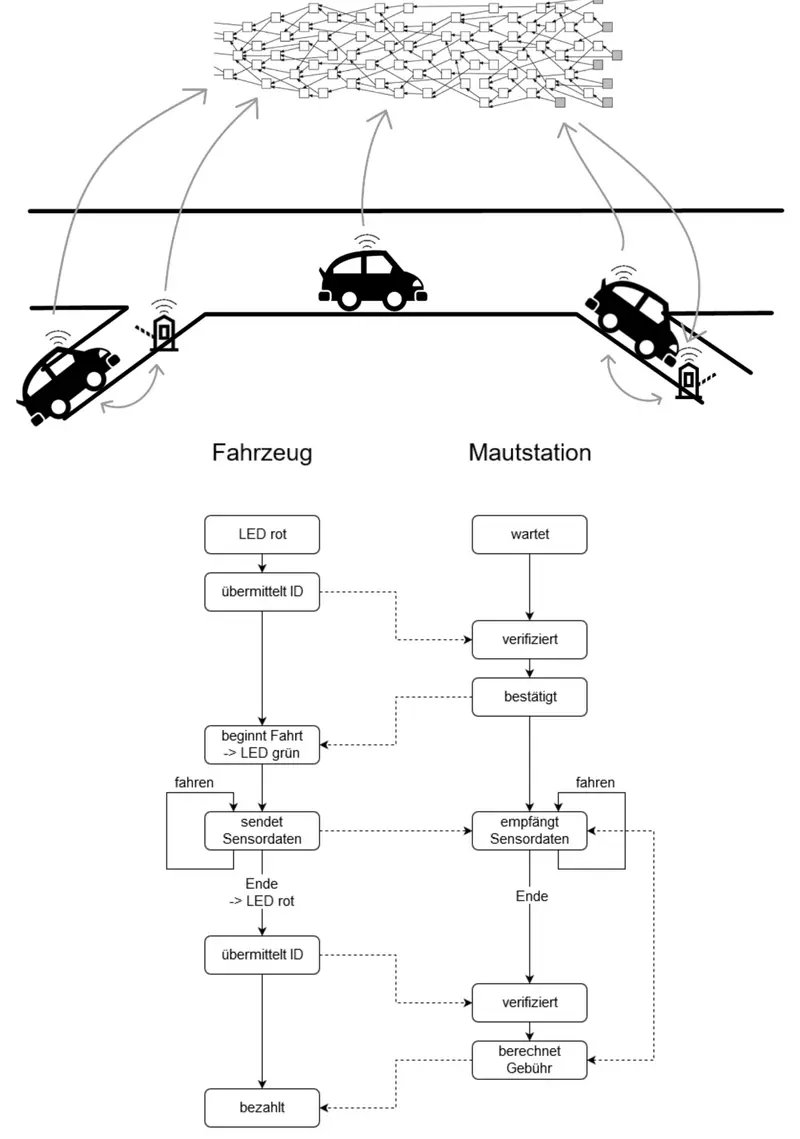 Fahrzeug

Mautstation

LED rot

übermittelt ID

beginnt Fahrt -> LED grün

fahren

sendet Sensordaten

Ende -> LED rot

übermittelt ID

bezahlt

wartet

verifiziert

bestätigt

fahren

empfängt Sensordaten

Ende

verifiziert

berechnet Gebühr